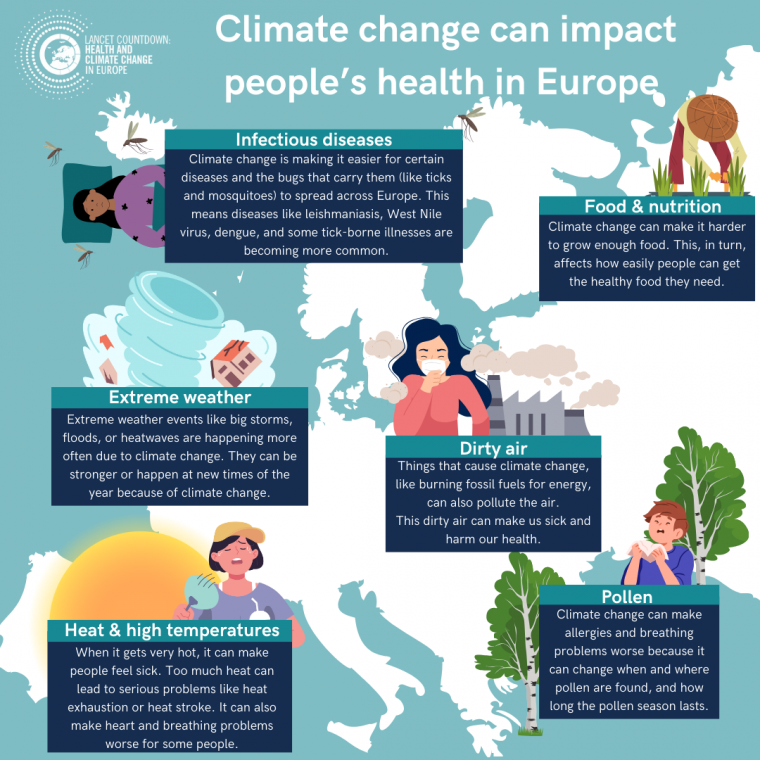 LANCET COUNTDOWN: HEALTH AND CLIMATE CHANGE IN EUROPE

Climate change can impact people's health in Europe

Infectious diseases
Climate change is making it easier for certain diseases and the bugs that carry them (like ticks and mosquitoes) to spread across Europe. This means diseases like leishmaniasis, West Nile virus, dengue, and some tick-borne illnesses are becoming more common.

Food & nutrition
Climate change can make it harder to grow enough food. This, in turn, affects how easily people can get the healthy food they need.

Extreme weather
Extreme weather events like big storms, floods, or heatwaves are happening more often due to climate change. They can be stronger or happen at new times of the year because of climate change.

Dirty air
Things that cause climate change, like burning fossil fuels for energy, can also pollute the air.
This dirty air can make us sick and harm our health.

Heat & high temperatures
When it gets very hot, it can make people feel sick. Too much heat can lead to serious problems like heat exhaustion or heat stroke. It can also make heart and breathing problems worse for some people.

Pollen
Climate change can make allergies and breathing problems worse because it can change when and where pollen are found, and how long the pollen season lasts.